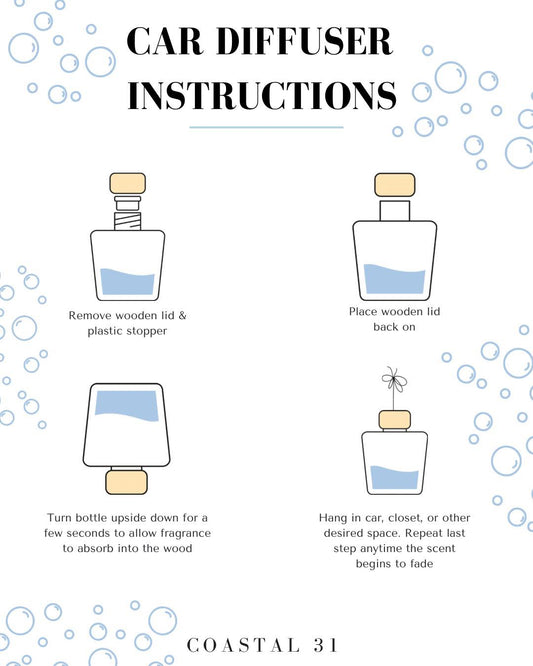 CAR DIFFUSER INSTRUCTIONS

Remove wooden lid & plastic stopper

Place wooden lid back on

Turn bottle upside down for a few seconds to allow fragrance to absorb into the wood

Hang in car, closet, or other desired space. Repeat last step anytime the scent begins to fade

COASTAL 31