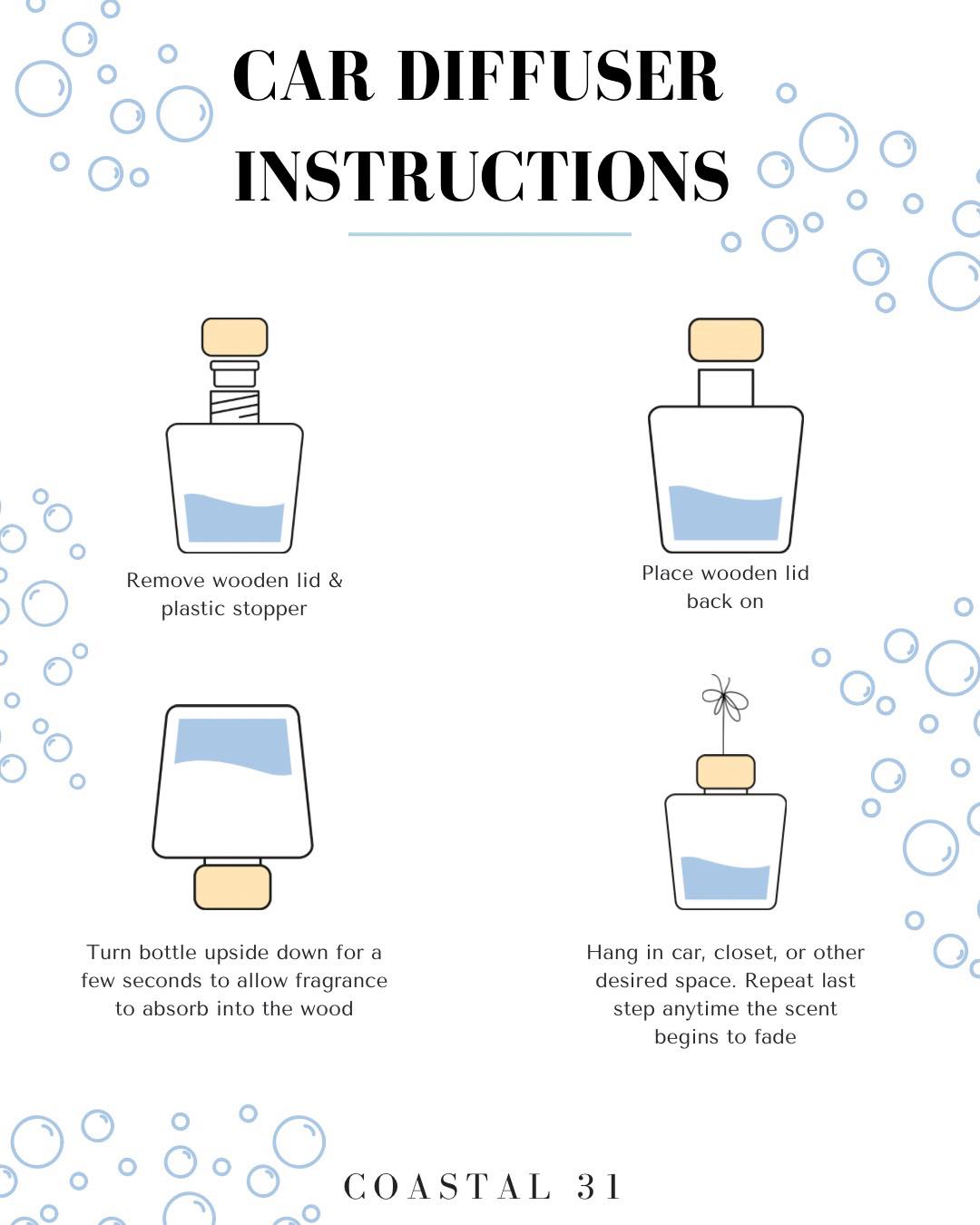 CAR DIFFUSER INSTRUCTIONS

Remove wooden lid & plastic stopper

Place wooden lid back on

Turn bottle upside down for a few seconds to allow fragrance to absorb into the wood

Hang in car, closet, or other desired space. Repeat last step anytime the scent begins to fade

COASTAL 31